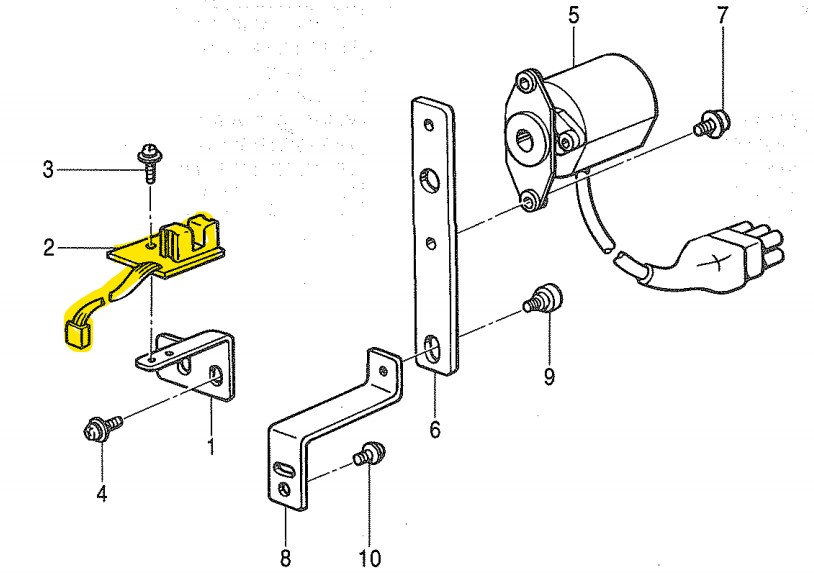 5
7
3
2
9
6
1
4
8
10