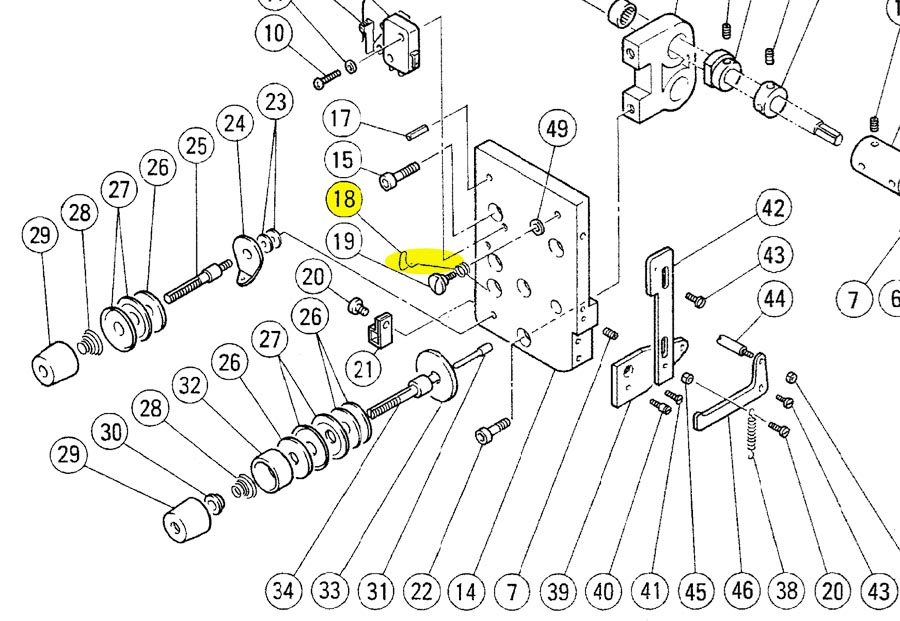 10
23
24
25
26
27
28
29
17
15
18
19
49
42
43
44
7
6
20
21
26
27
26
32
28
30
29
34
33
31
22
14
7
39
40
41
45
46
38
20
43