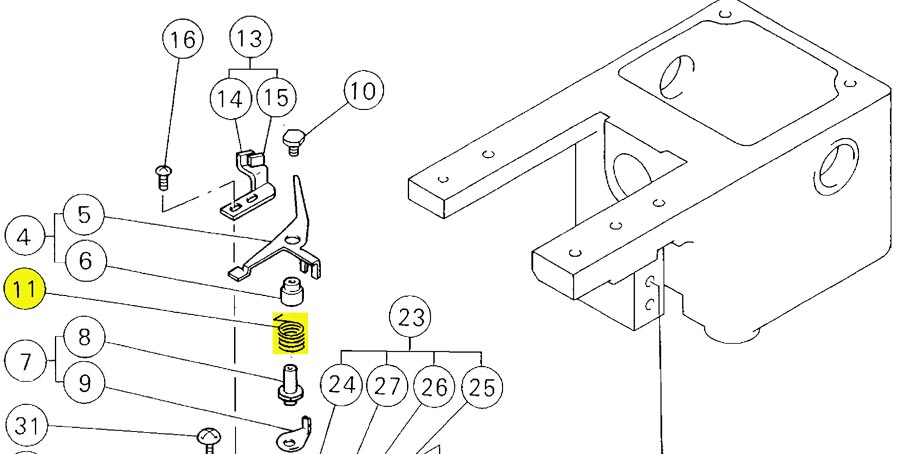 16
13
14
15
10
4
5
6
11
7
8
9
23
24
27
26
25
31