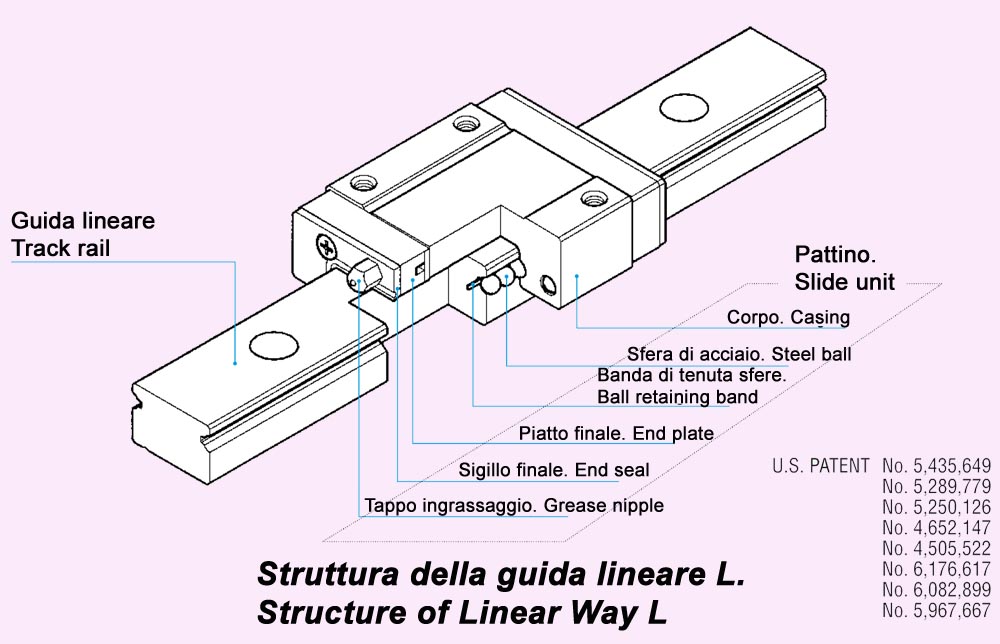 Guida lineare
Track rail

Pattino.
Slide unit

Corpo. Casing

Sfera di acciaio. Steel ball

Banda di tenuta sfere.
Ball retaining band

Piatto finale. End plate

Sigillo finale. End seal

Tappo ingrassaggio. Grease nipple

U.S. PATENT No. 5,435,649
No. 5,289,779
No. 5,250,126
No. 4,652,147
No. 4,505,522
No. 6,176,617
No. 6,082,899
No. 5,967,667

Struttura della guida lineare L.
Structure of Linear Way L